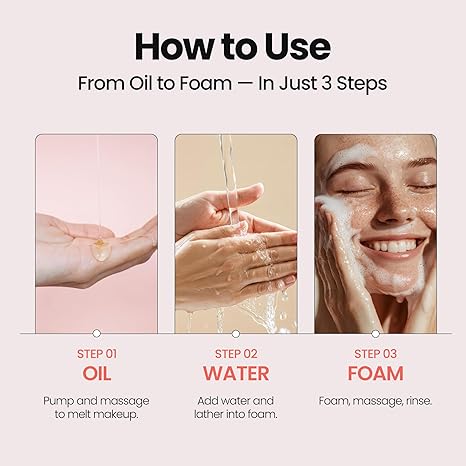 How to Use

From Oil to Foam — In Just 3 Steps

STEP 01
OIL
Pump and massage to melt makeup.

STEP 02
WATER
Add water and lather into foam.

STEP 03
FOAM
Foam, massage, rinse.